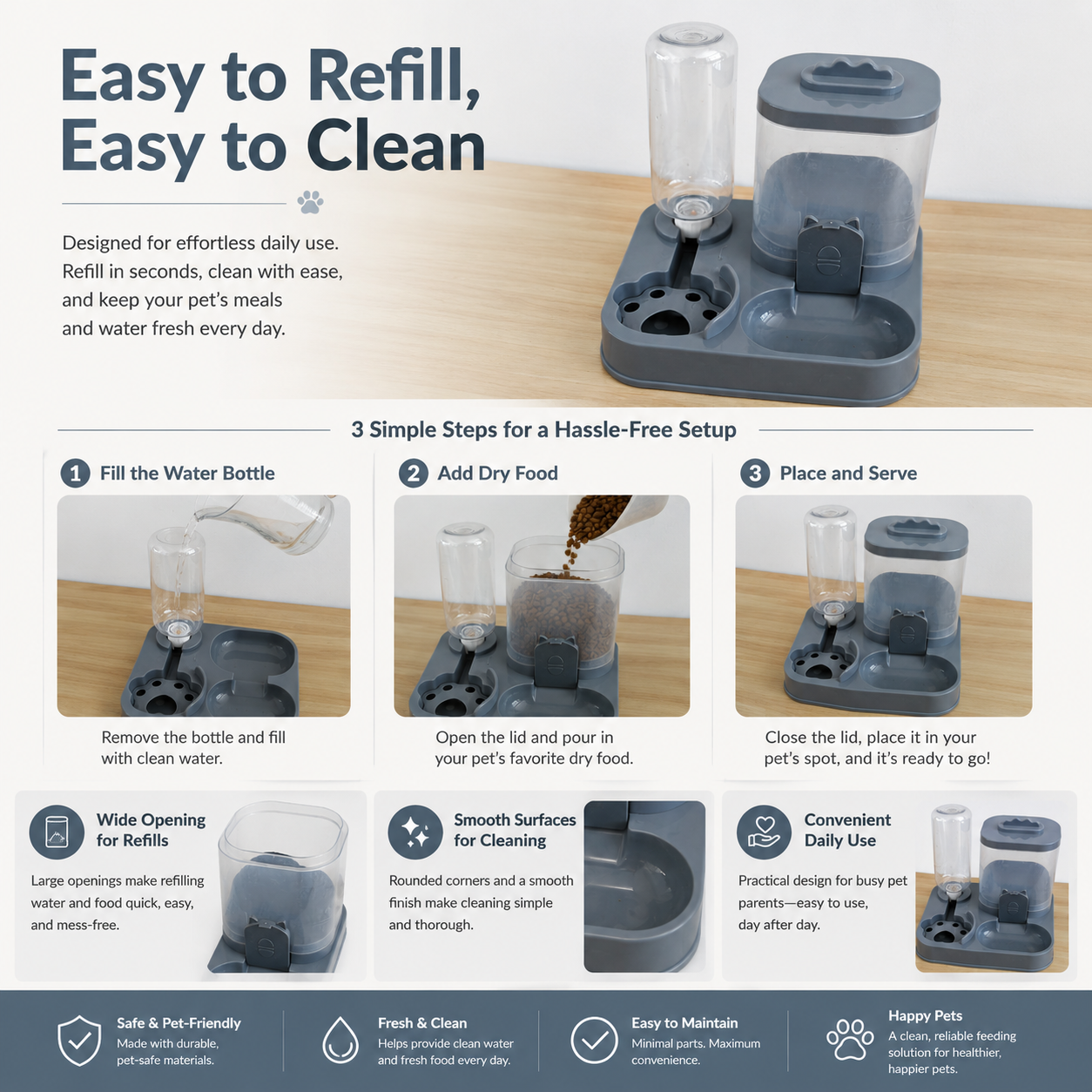 Easy to Refill, Easy to Clean

Designed for effortless daily use. Refill in seconds, clean with ease, and keep your pet's meals and water fresh every day.

3 Simple Steps for a Hassle-Free Setup

1 Fill the Water Bottle

Remove the bottle and fill with clean water.

2 Add Dry Food

Open the lid and pour in your pet's favorite dry food.

3 Place and Serve

Close the lid, place it in your pet's spot, and it's ready to go!

Wide Opening for Refills

Large openings make refilling water and food quick, easy, and mess-free.

Smooth Surfaces for Cleaning

Rounded corners and a smooth finish make cleaning simple and thorough.

Convenient Daily Use

Practical design for busy pet parents—easy to use, day after day.

Safe & Pet-Friendly
Made with durable, pet-safe materials.

Fresh & Clean
Helps provide clean water and fresh food every day.

Easy to Maintain
Minimal parts. Maximum convenience.

Happy Pets
A clean, reliable feeding solution for healthier, happier pets.